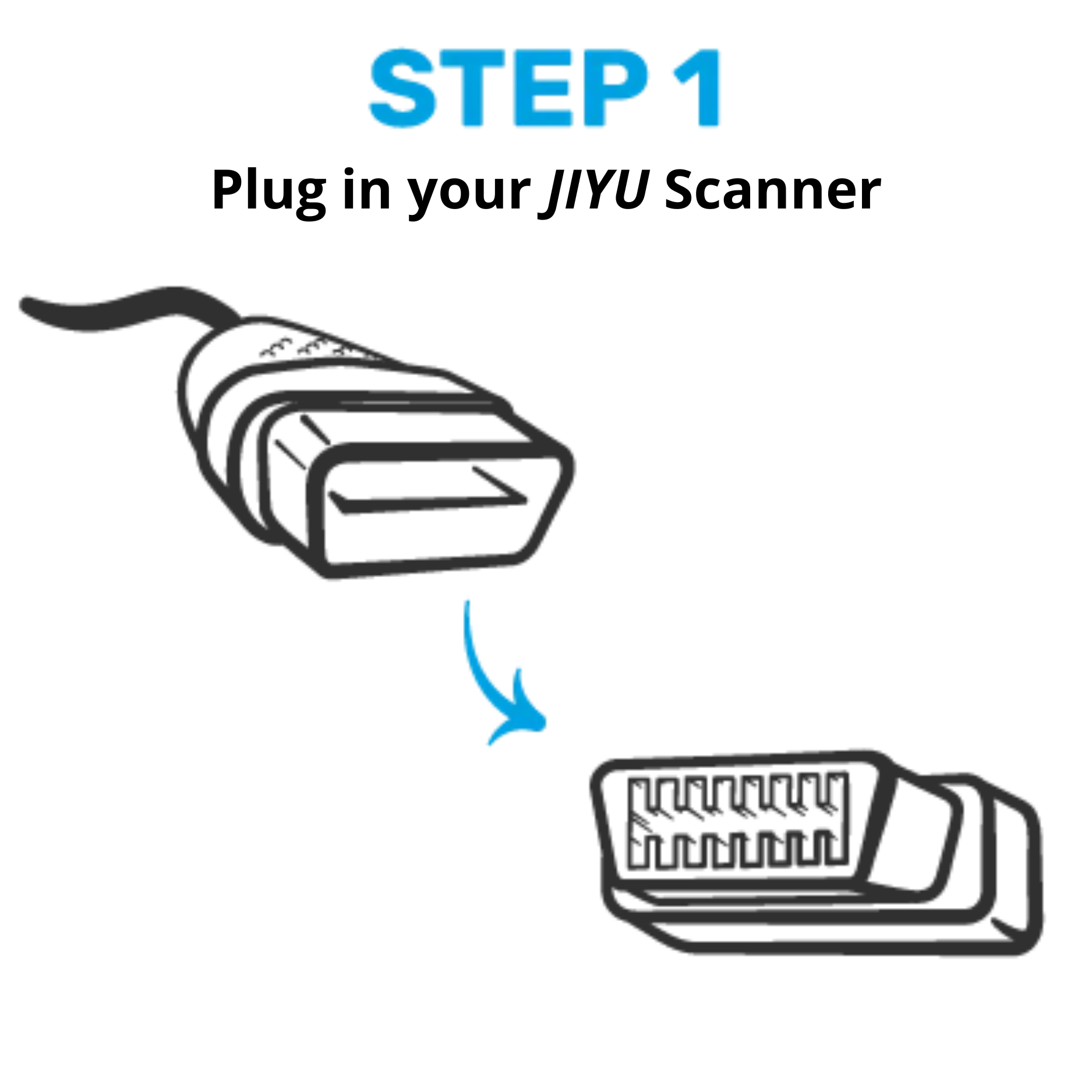 STEP 1

Plug in your JIYU Scanner